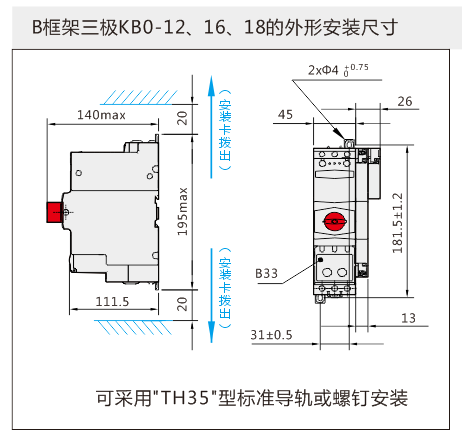 B框架三极KB0-12、16、18的外形安装尺寸

140max

20

195max

20

111.5

（安装卡拨出）

（安装卡拨出）

$2x\Phi4\ ^{+0.75}_{0}$

45

26

181.5±1.2

B33

13

31±0.5

可采用"TH35"型标准导轨或螺钉安装